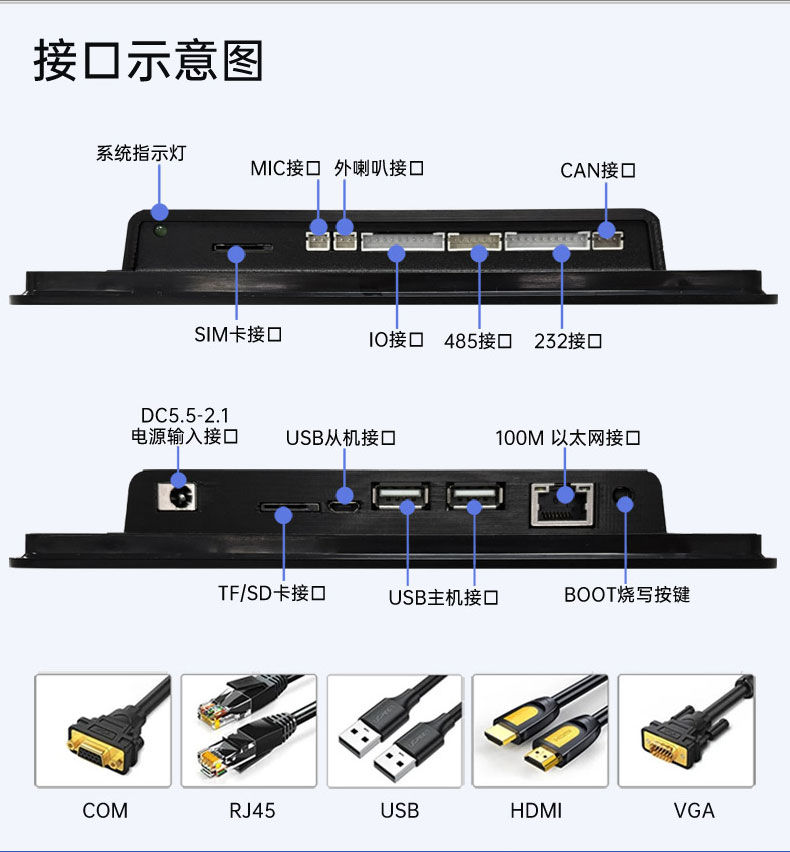 接口示意图

系统指示灯

MIC接口

外喇叭接口

CAN接口

SIM卡接口

IO接口

485接口

232接口

DC5.5-2.1
电源输入接口

USB从机接口

100M 以太网接口

TF/SD卡接口

USB主机接口

BOOT烧写按键

COM

RJ45

USB

HDMI

VGA